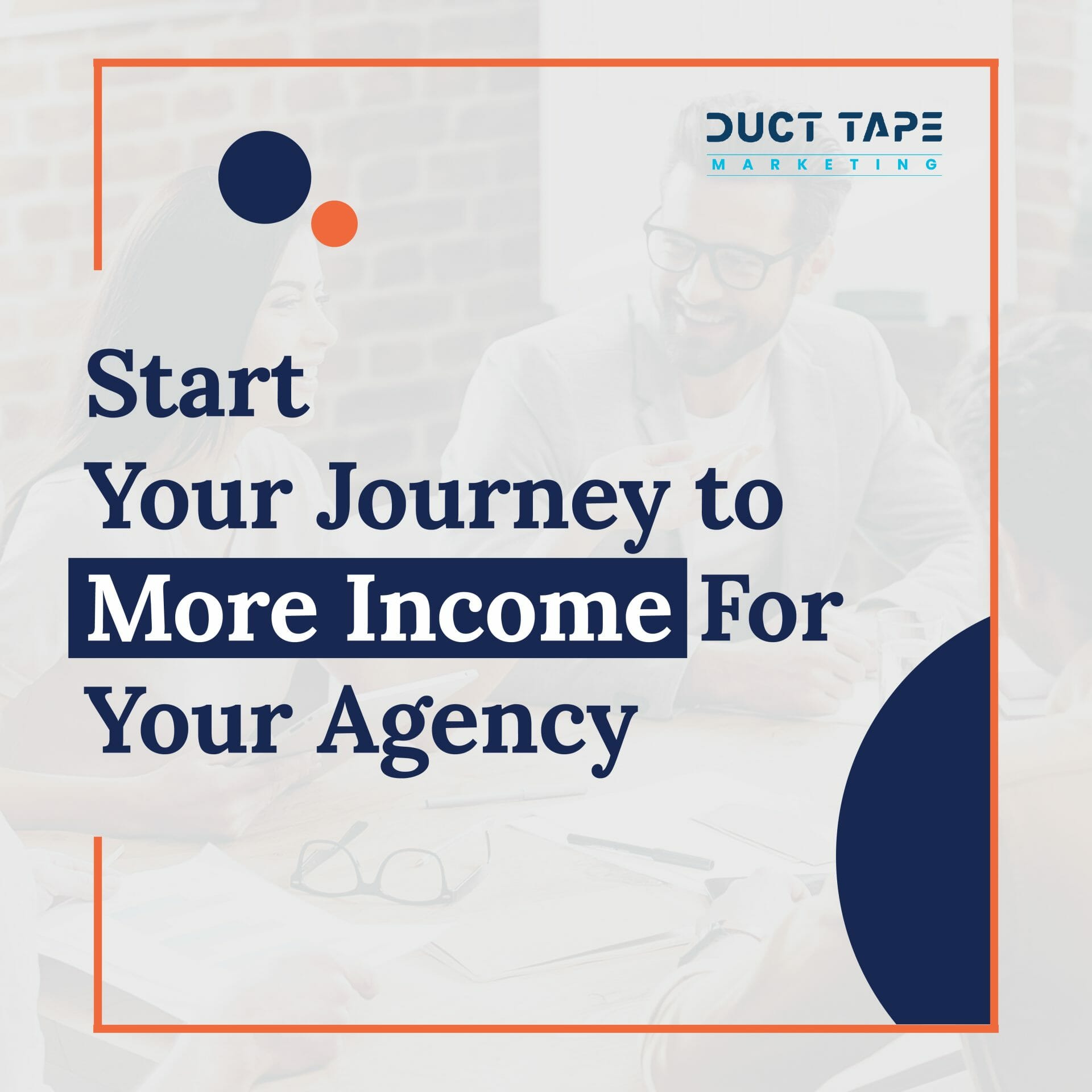 DUCT TAPE
MARKETING

Start
Your Journey to
More Income For
Your Agency